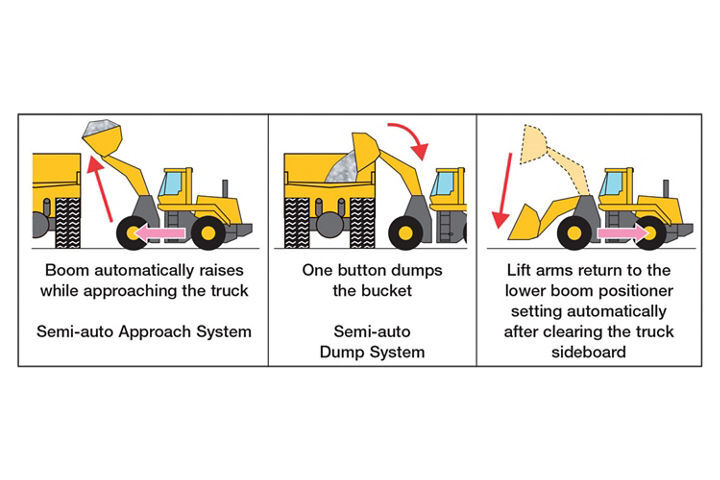 Boom automatically raises while approaching the truck

Semi-auto Approach System

One button dumps the bucket

Semi-auto Dump System

Lift arms return to the lower boom positioner setting automatically after clearing the truck sideboard