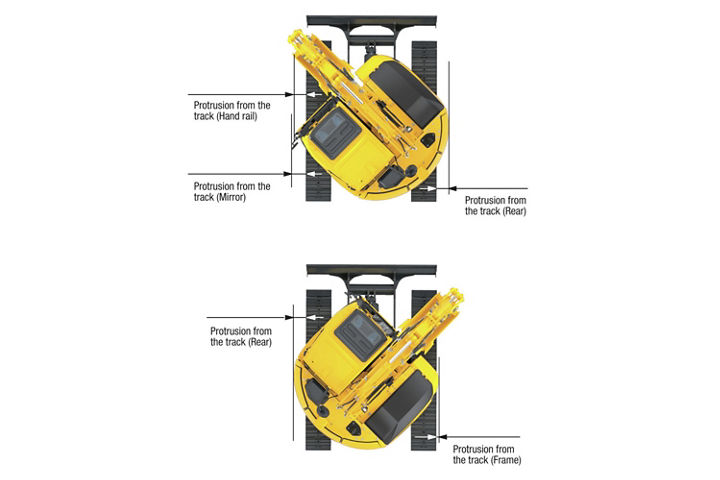 Protrusion from the track (Hand rail)

Protrusion from the track (Mirror)

Protrusion from the track (Rear)

Protrusion from the track (Rear)

Protrusion from the track (Frame)